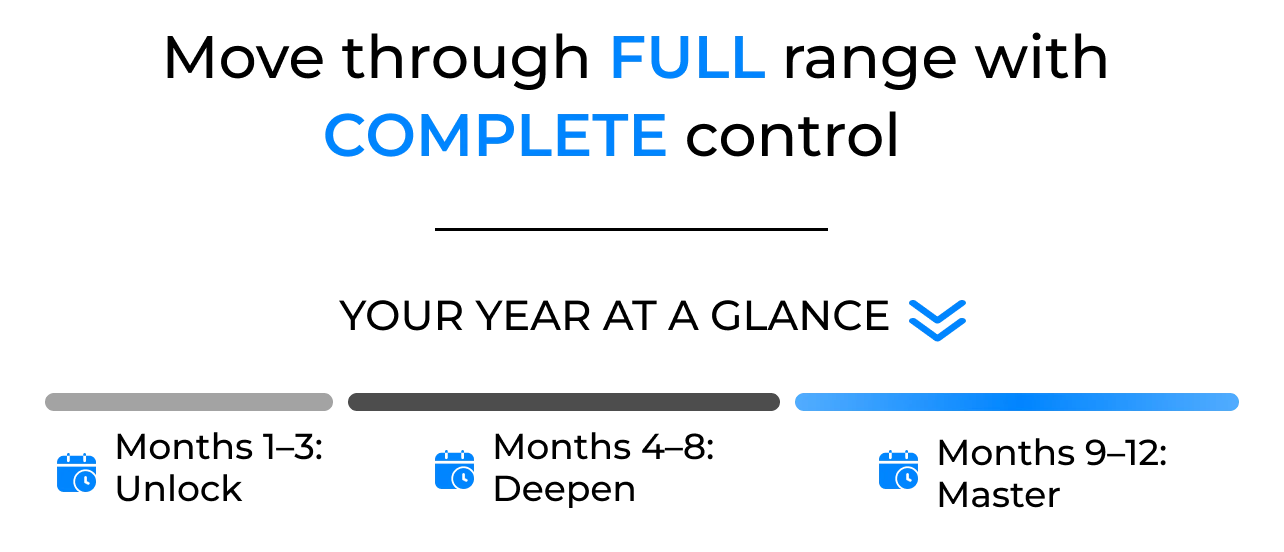 Move through FULL range with COMPLETE control

YOUR YEAR AT A GLANCE

Months 1–3: Unlock

Months 4–8: Deepen

Months 9–12: Master